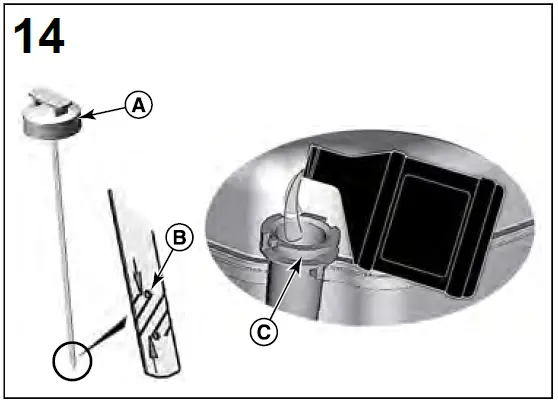 14

A

B

C