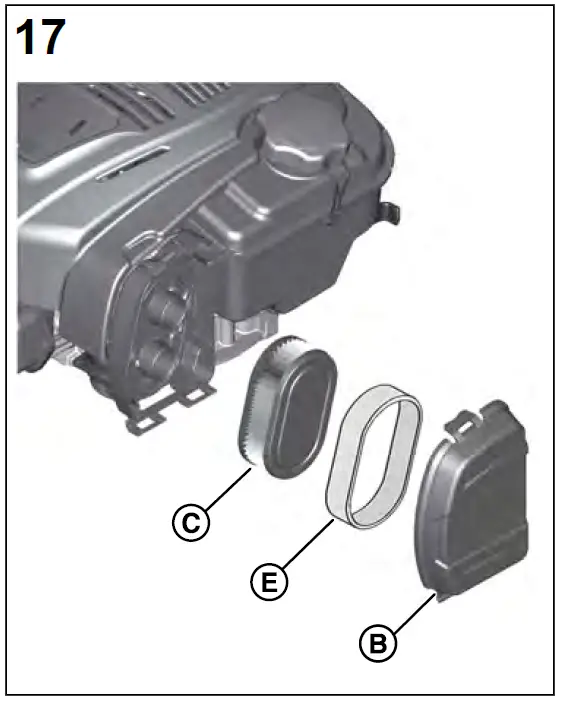 17

C

E

B