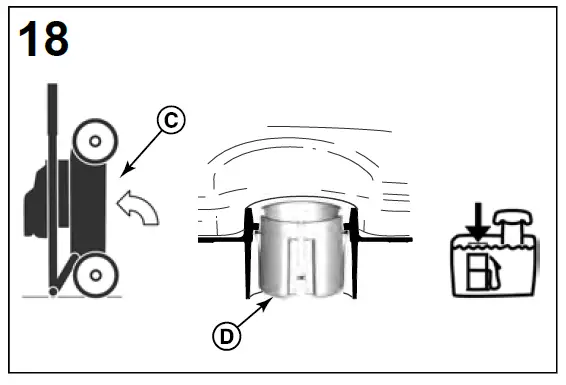 18

C

D