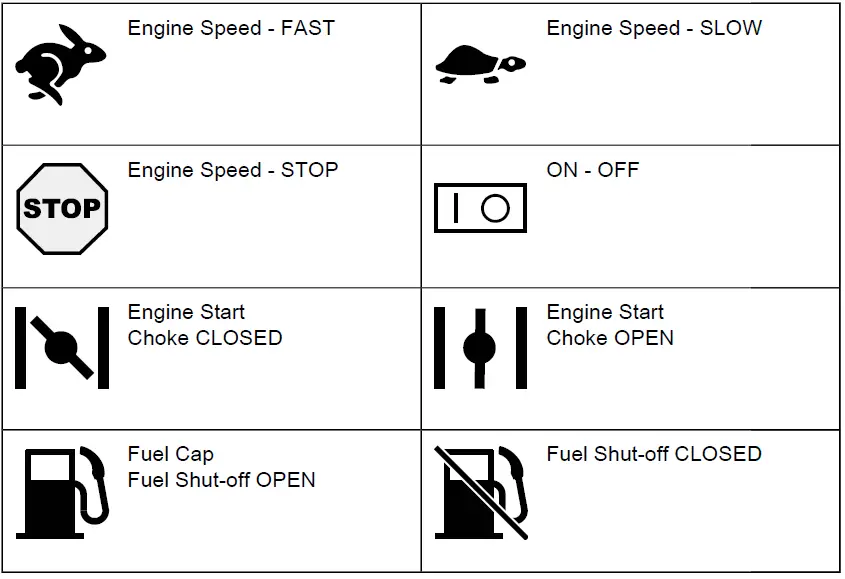 | | |
|---|---|
| Engine Speed - FAST | Engine Speed - SLOW |
| STOP Engine Speed - STOP | ON - OFF |
| Engine Start Choke CLOSED | Engine Start Choke OPEN |
| Fuel Cap Fuel Shut-off OPEN | Fuel Shut-off CLOSED |