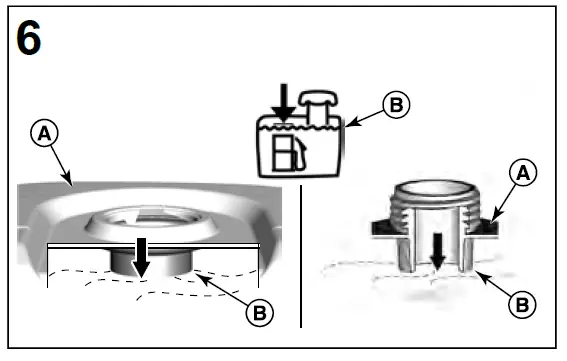 6

A

B

B

A

B