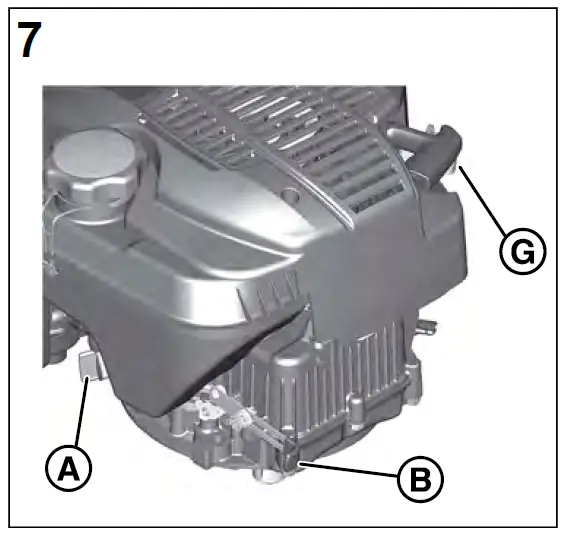 7

G

A

B