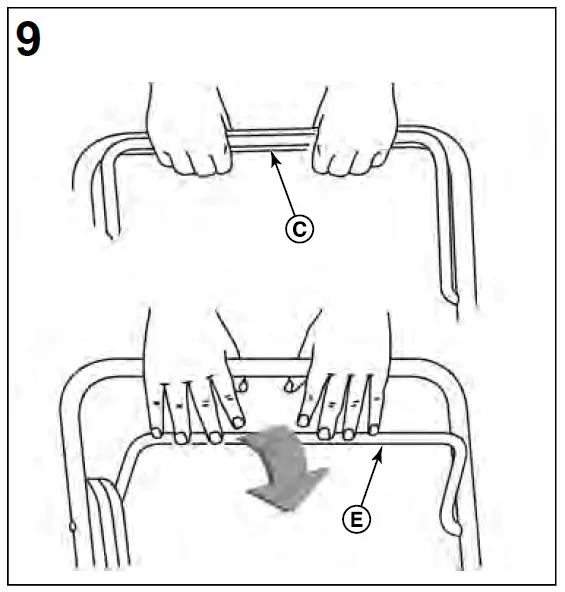 9

C

E