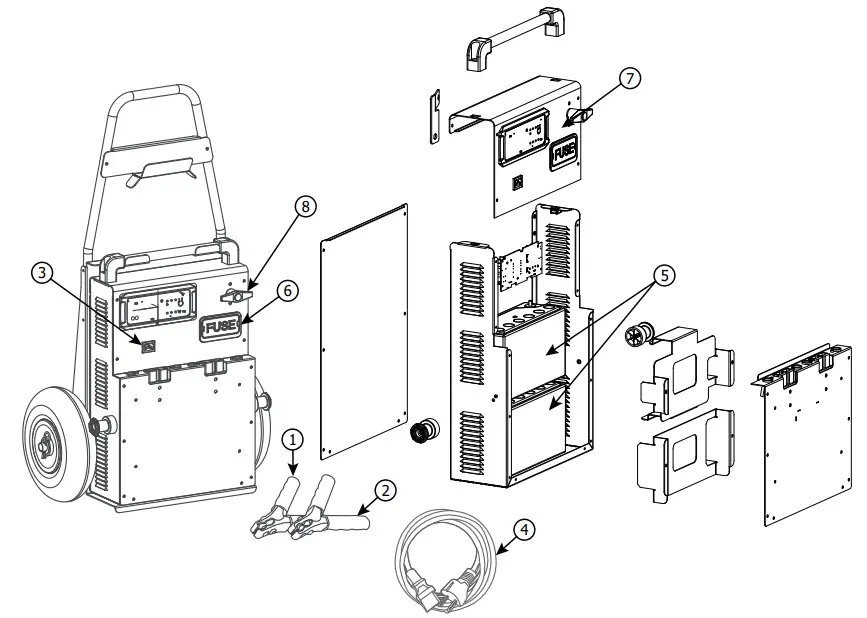 7
8
3
6
FUSE
FUSE
5
1
2
4