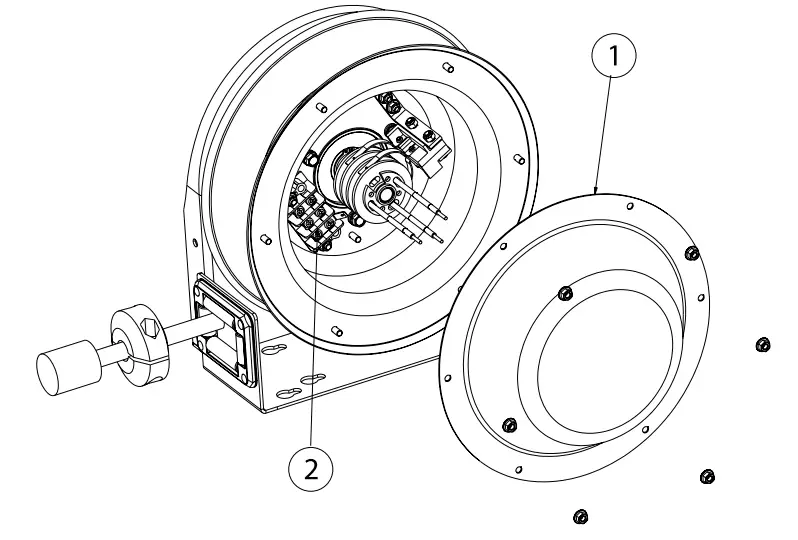 1

2