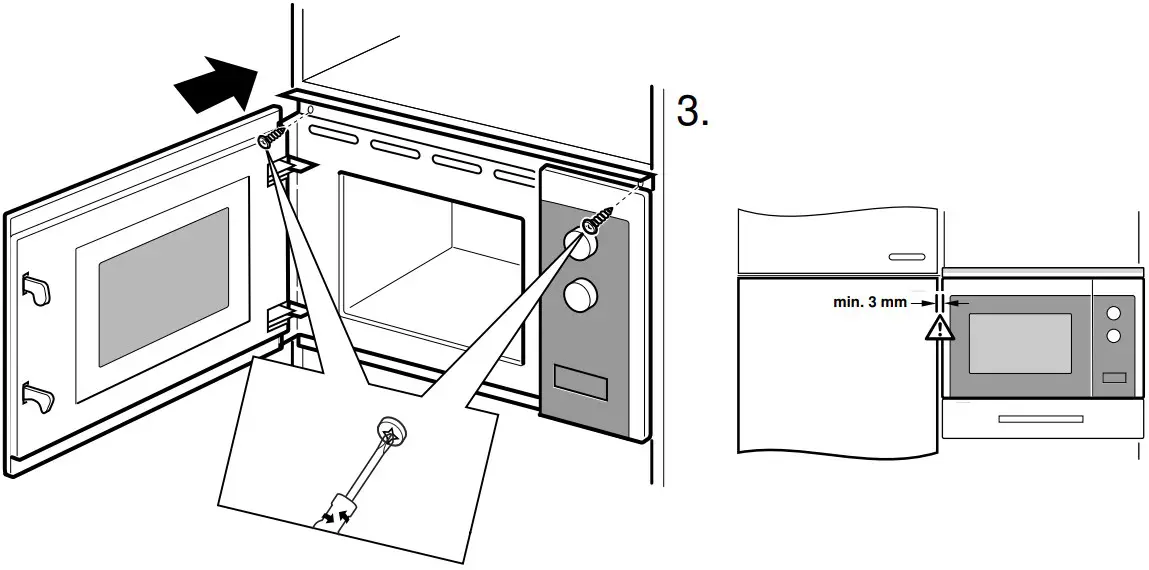 3.

min. 3 mm