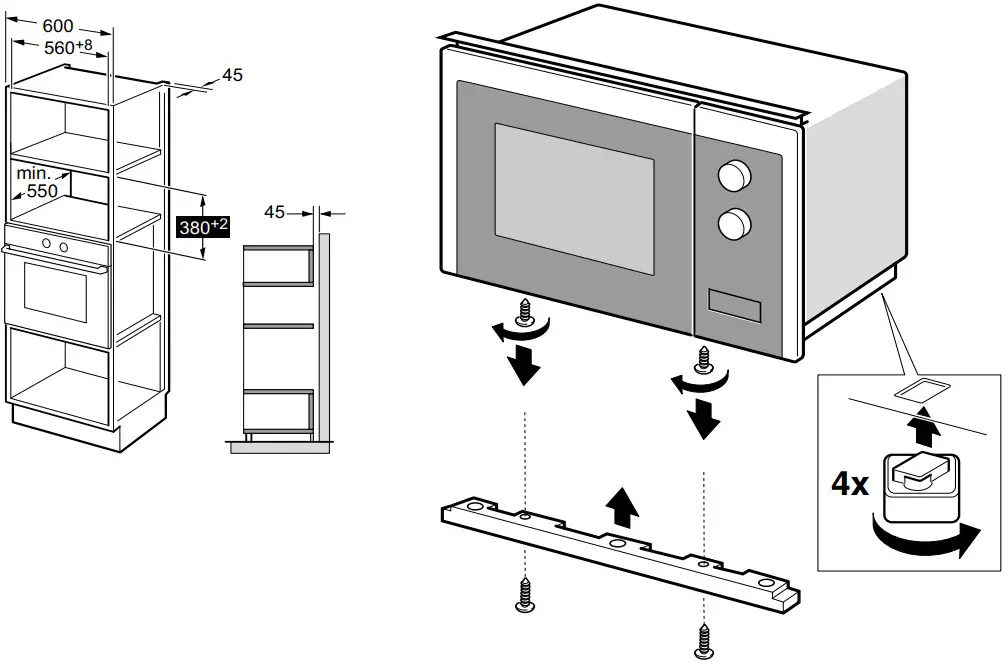 600
$560^{+8}$
45
min.
550
$380^{+2}$
45
4x