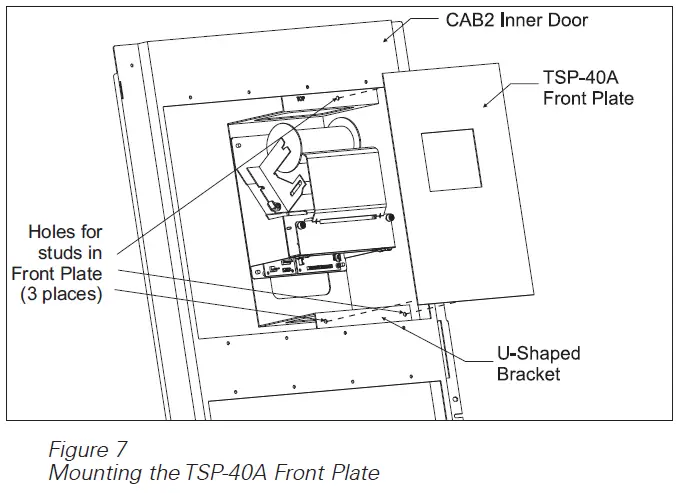 CAB2 Inner Door

TSP-40A Front Plate

Holes for studs in Front Plate (3 places)

U-Shaped Bracket

Figure 7
Mounting the TSP-40A Front Plate