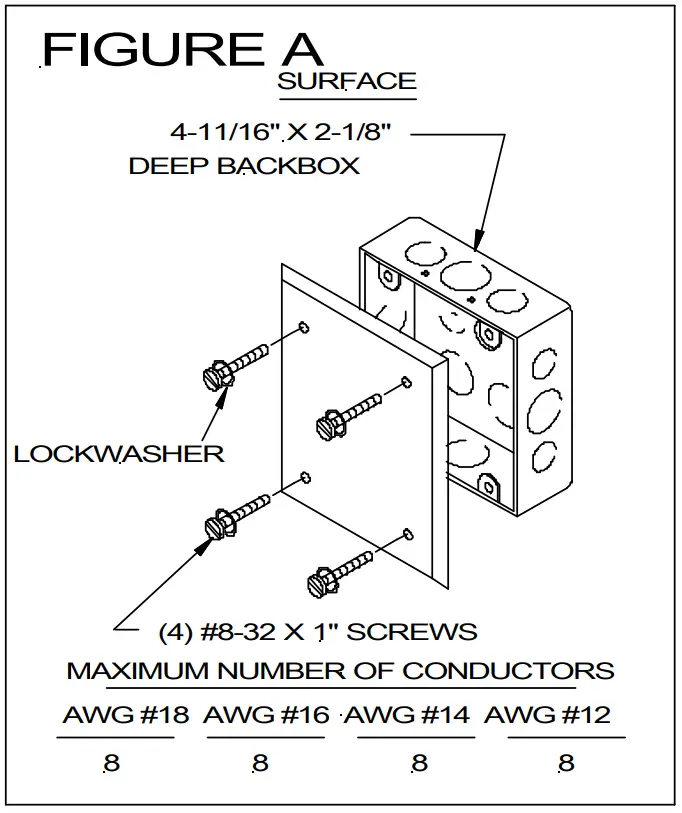 FIGURE A
SURFACE

4-11/16" X 2-1/8"
DEEP BACKBOX

LOCKWASHER

(4) #8-32 X 1" SCREWS

MAXIMUM NUMBER OF CONDUCTORS

| AWG #18 | AWG #16 | AWG #14 | AWG #12 |
|---|---|---|---|
| 8 | 8 | 8 | 8 |