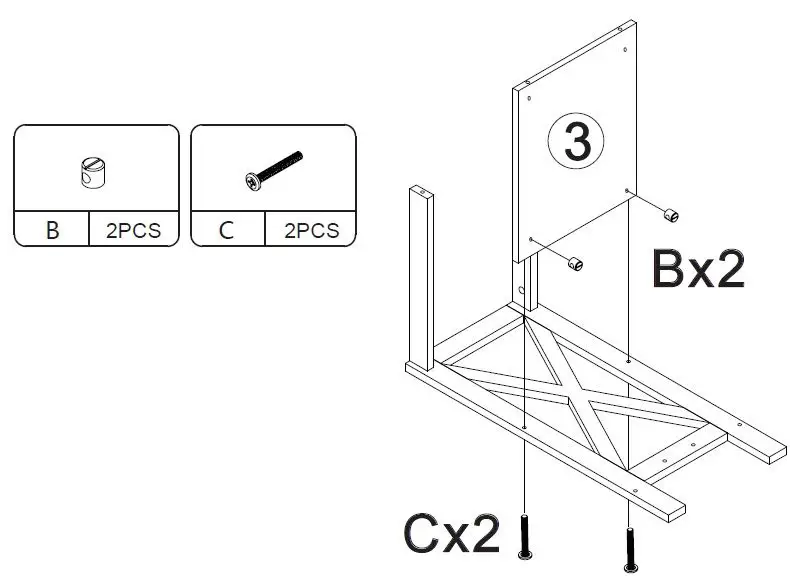 | B | 2PCS |
|---|---|

| C | 2PCS |
|---|---|

3

Bx2

Cx2