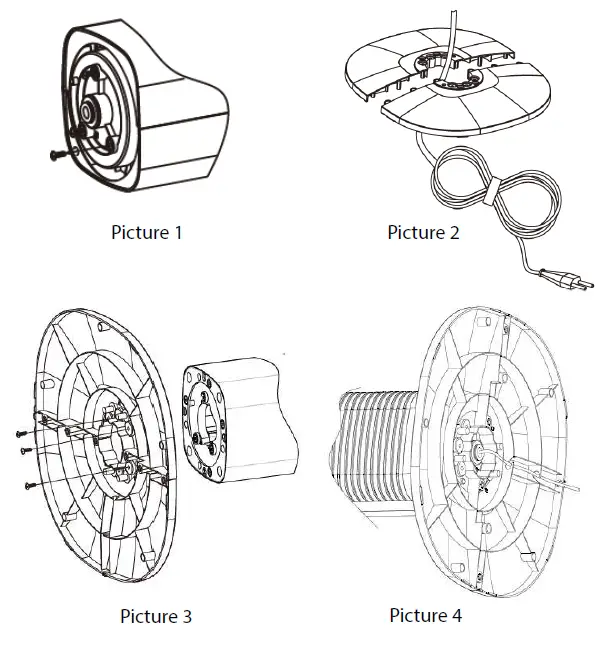 Picture 1

Picture 2

Picture 3

Picture 4