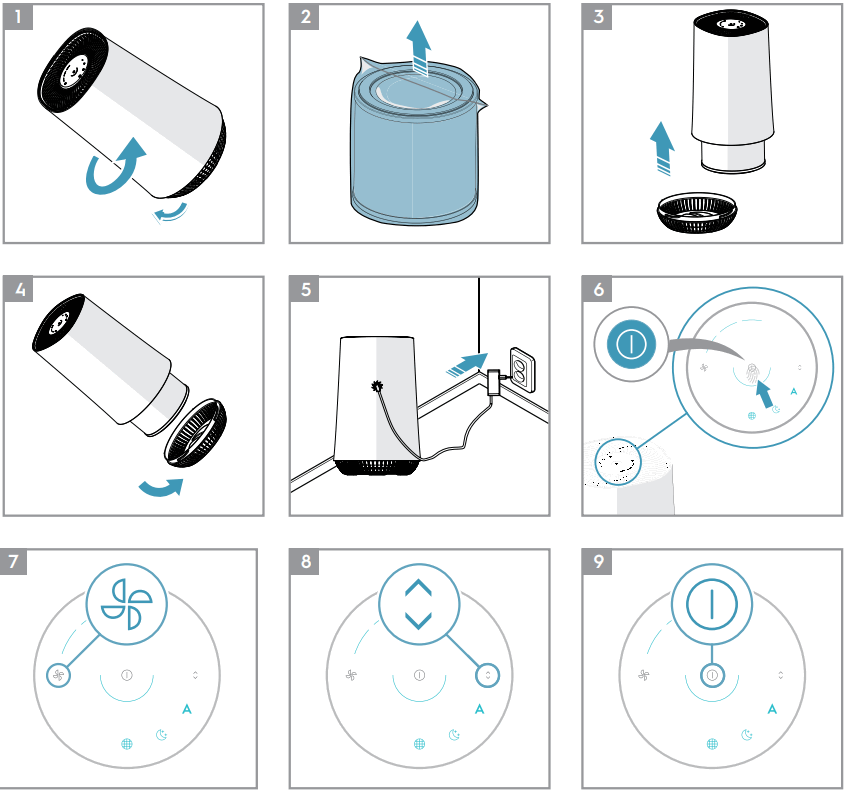 1

2

3

4

5

6

A

7

A

8

A

9

A