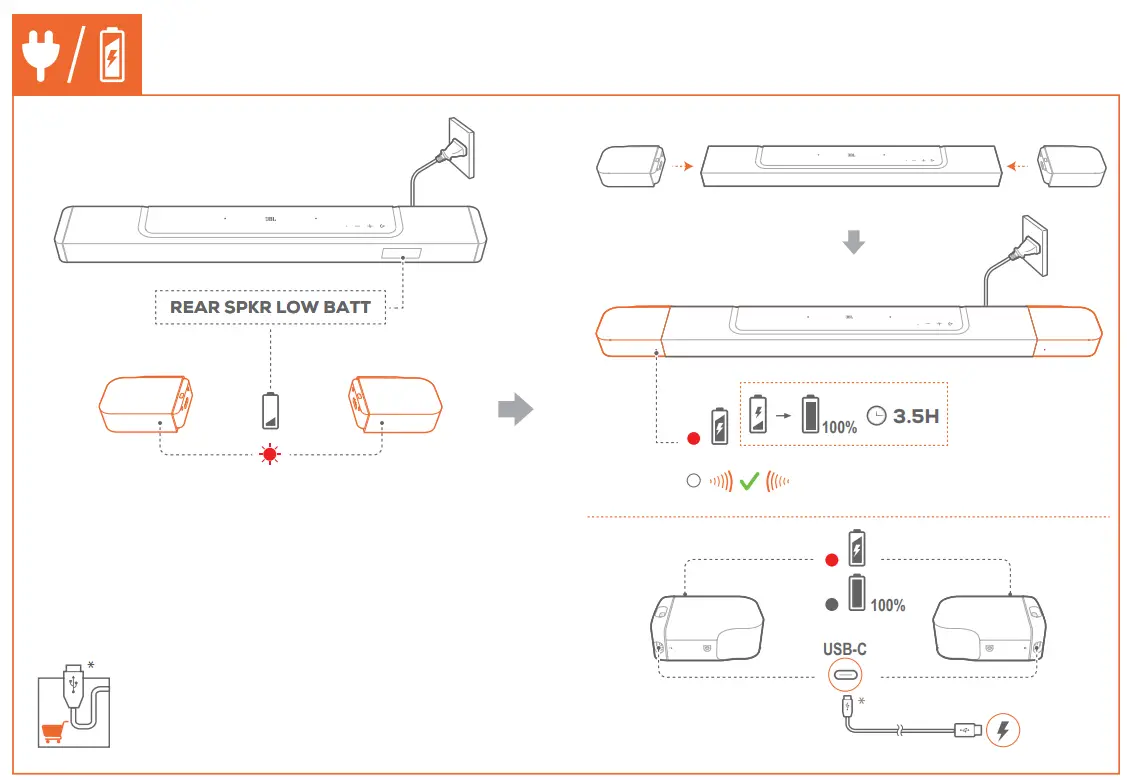 JBL

REAR SPKR LOW BATT

JBL

JBL

100%

3.5H

100%

USB-C

*

*