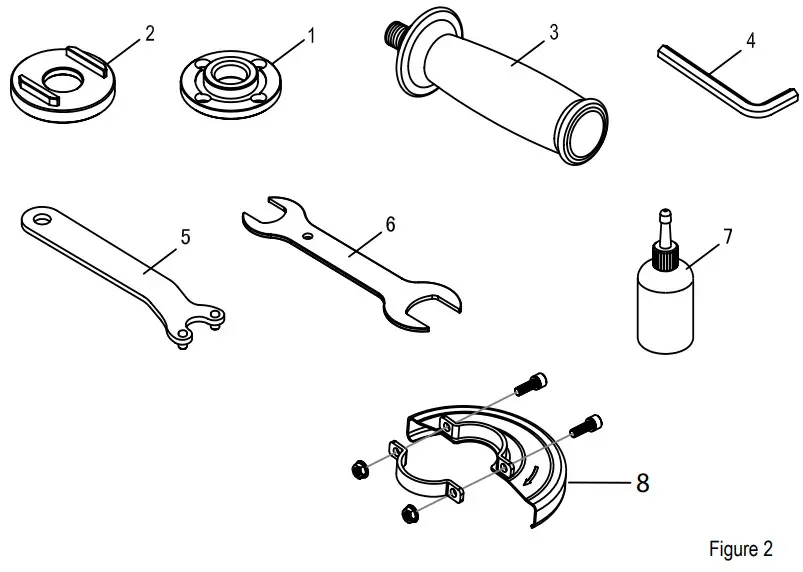 2
1
3
4
5
6
7
8
Figure 2