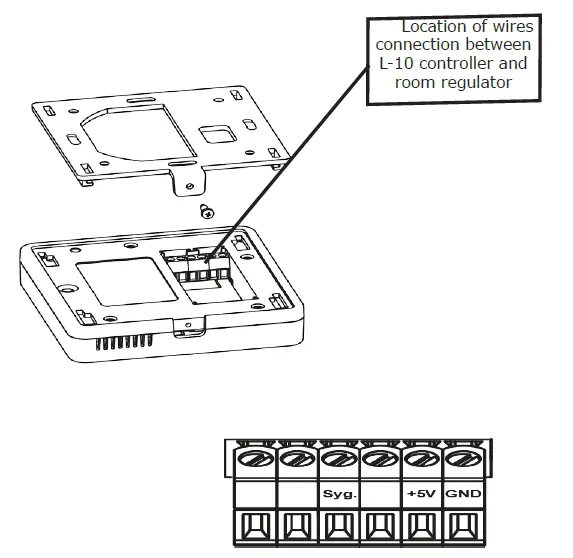 Location of wires connection between L-10 controller and room regulator

Syg.
+5V
GND