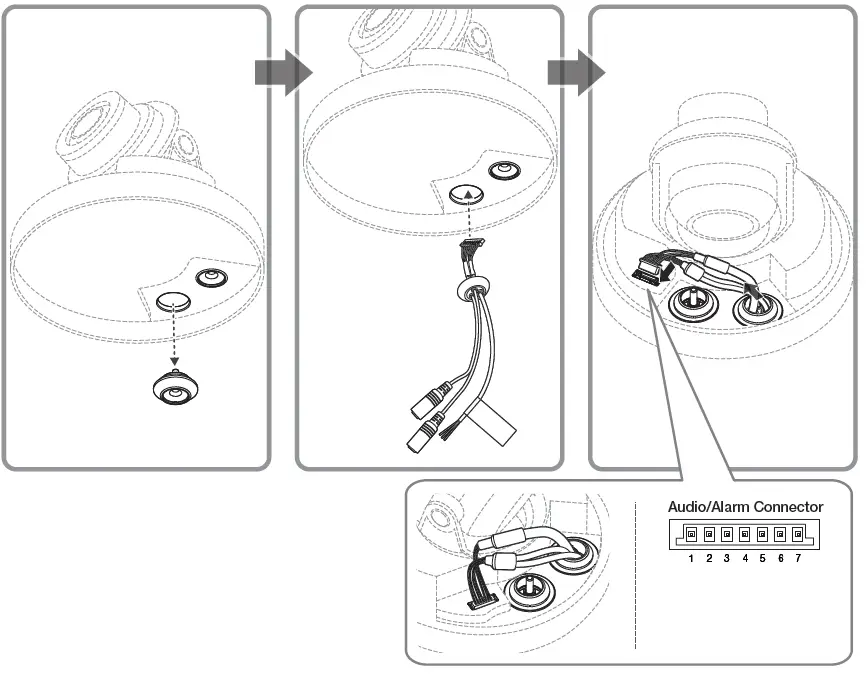 Audio/Alarm Connector

1 2 3 4 5 6 7