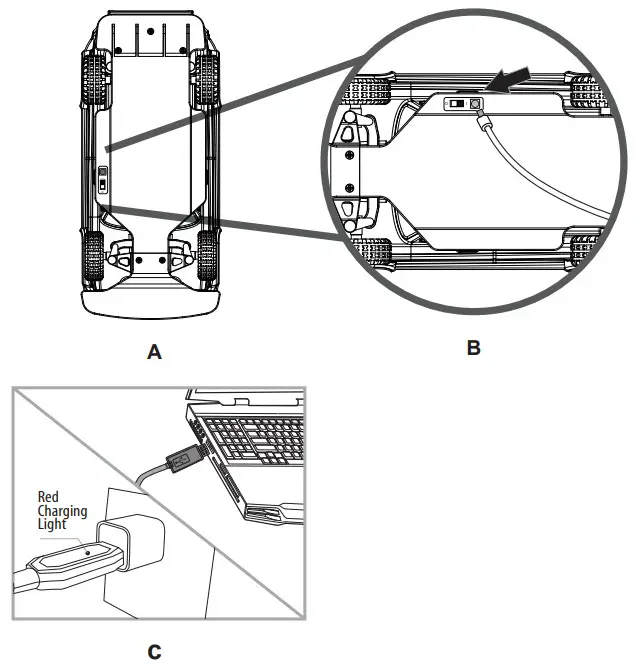 A

B

Red Charging Light

C