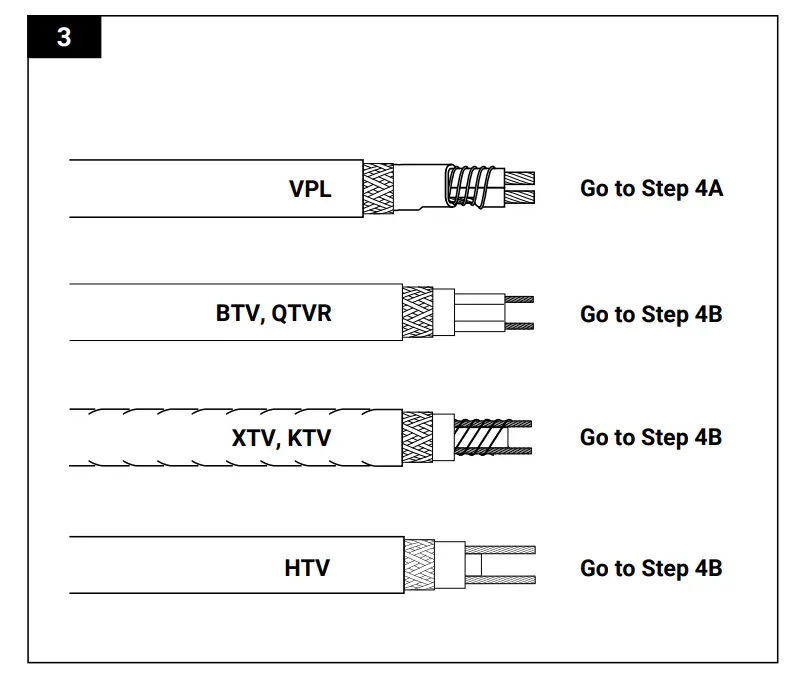 3

VPL Go to Step 4A

BTV, QTVR Go to Step 4B

XTV, KTV Go to Step 4B

HTV Go to Step 4B