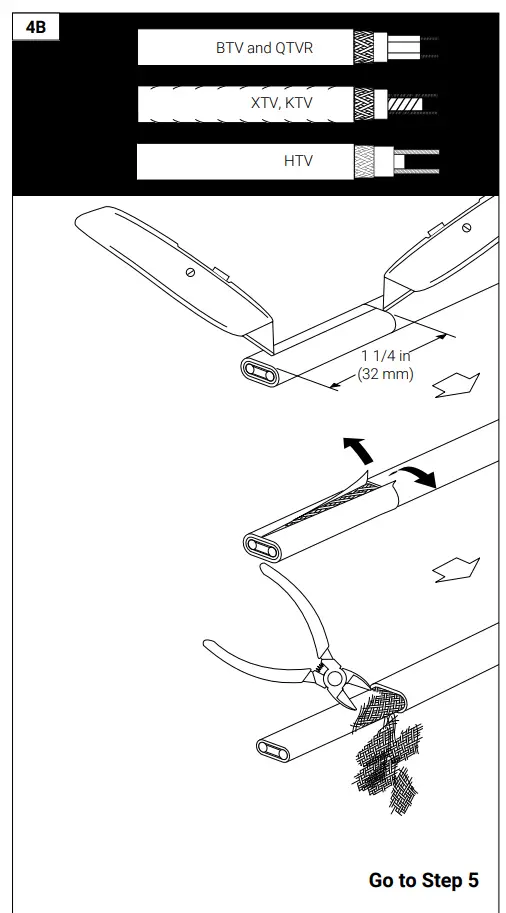 4B

BTV and QTVR

XTV, KTV

HTV

1 1/4 in
(32 mm)

Go to Step 5