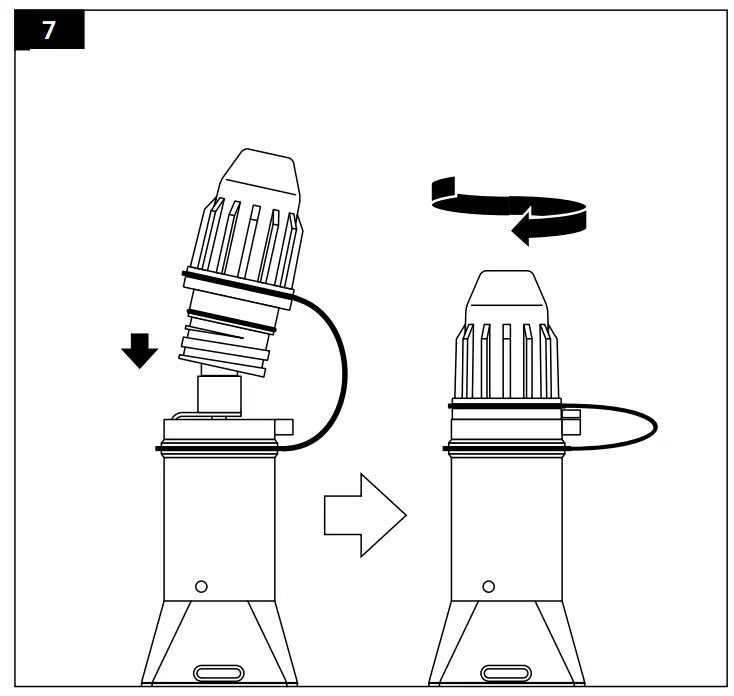 7