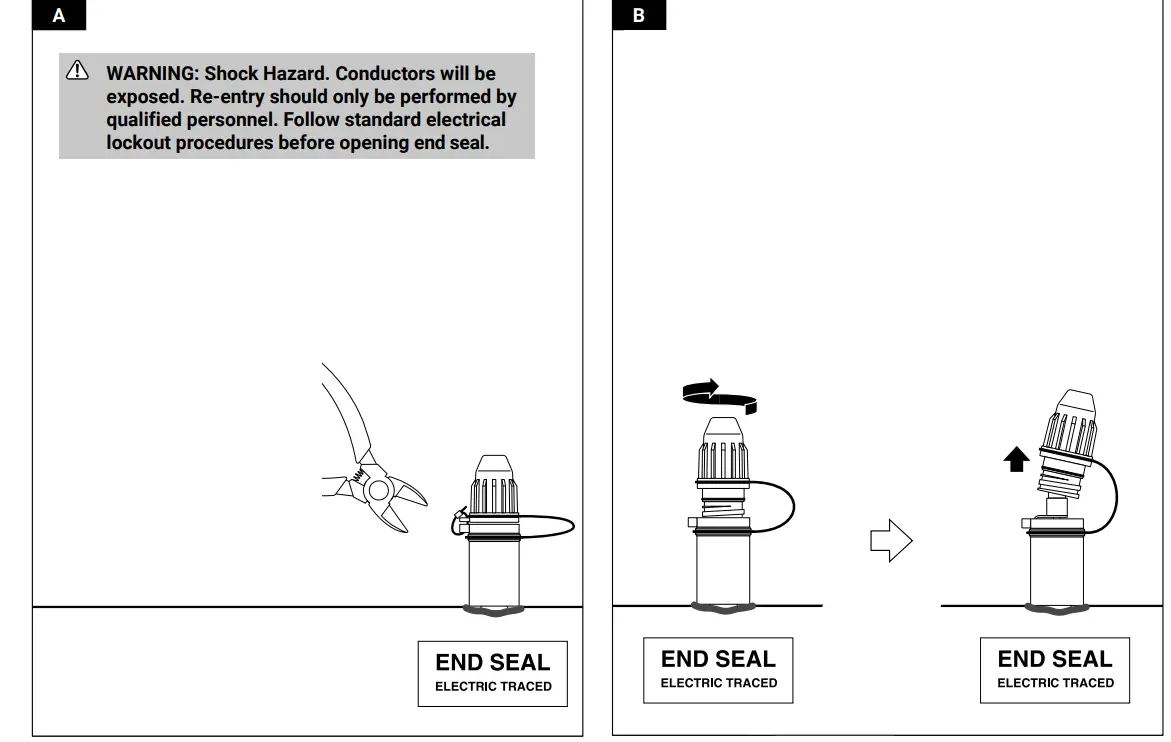 A

WARNING: Shock Hazard. Conductors will be exposed. Re-entry should only be performed by qualified personnel. Follow standard electrical lockout procedures before opening end seal.

END SEAL
ELECTRIC TRACED

B

END SEAL
ELECTRIC TRACED

END SEAL
ELECTRIC TRACED