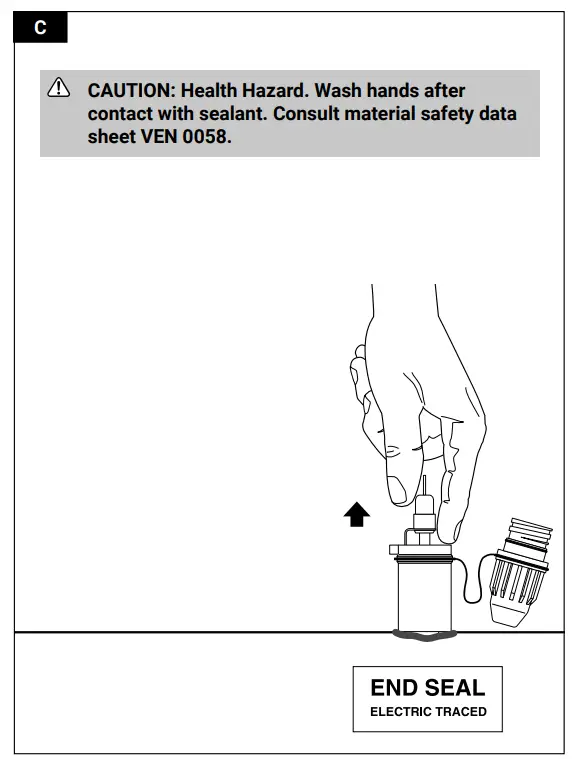 C

CAUTION: Health Hazard. Wash hands after contact with sealant. Consult material safety data sheet VEN 0058.

END SEAL
ELECTRIC TRACED