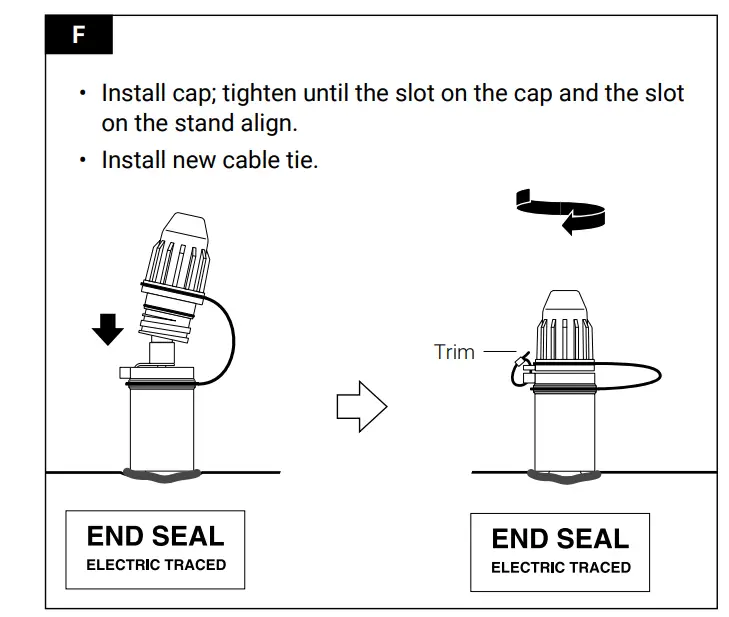 F

• Install cap; tighten until the slot on the cap and the slot on the stand align.
• Install new cable tie.

Trim

END SEAL
ELECTRIC TRACED

END SEAL
ELECTRIC TRACED