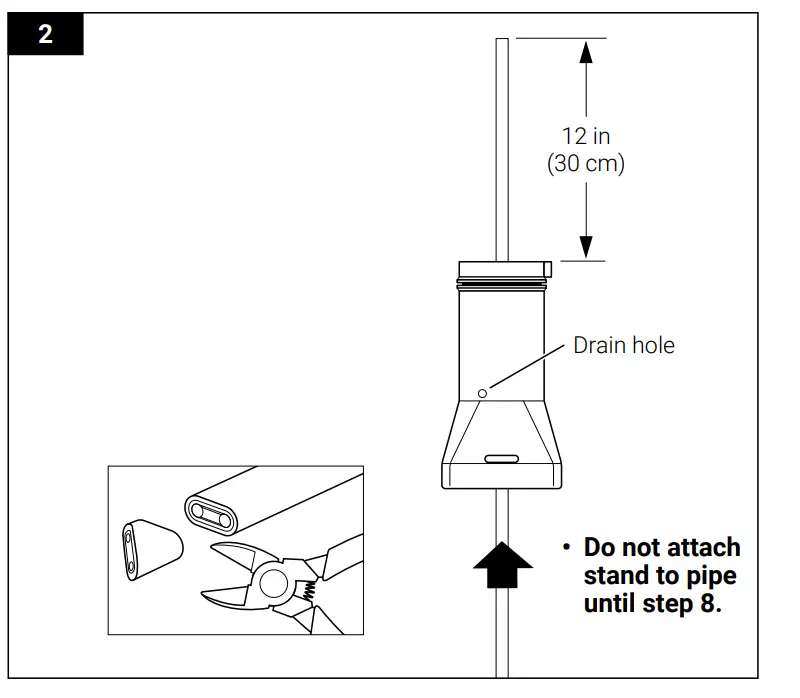 2

12 in
(30 cm)

Drain hole

• Do not attach stand to pipe until step 8.