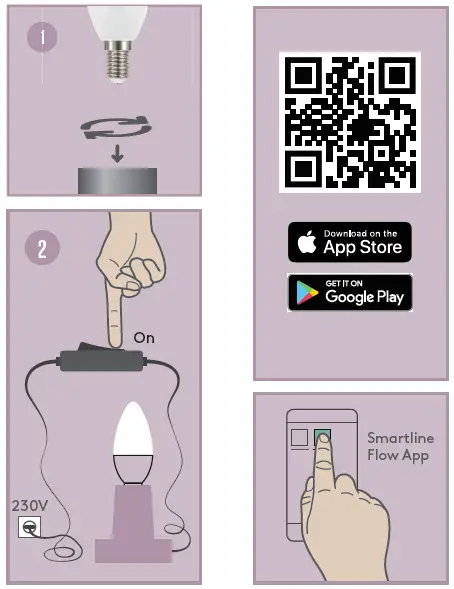 1

2

On

230V

Download on the
App Store

GET IT ON
Google Play

Smartline
Flow App