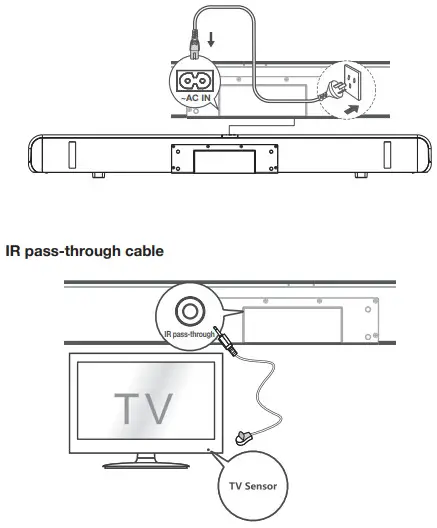 ~AC IN

IR pass-through cable

IR pass-through

TV

TV Sensor