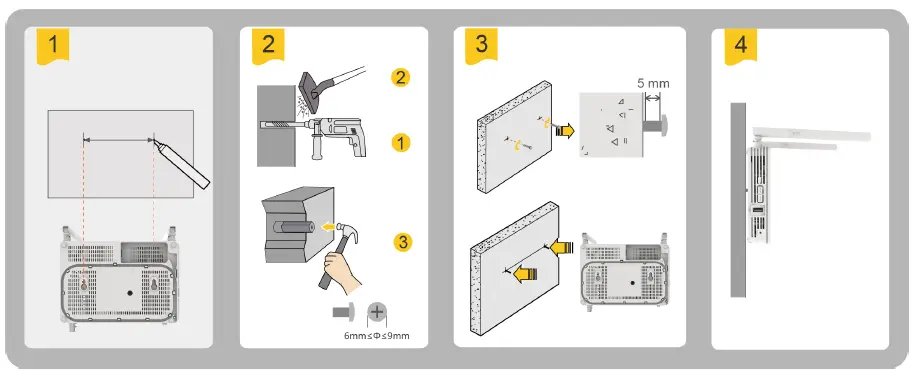 1

2

2

1

3

6mm≤Φ≤9mm

3

5 mm

4