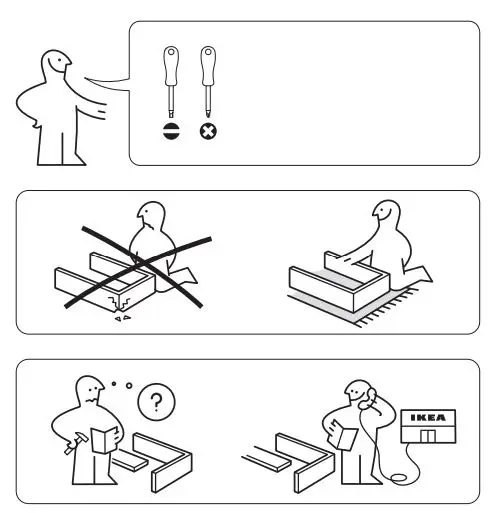 ?

IKEA