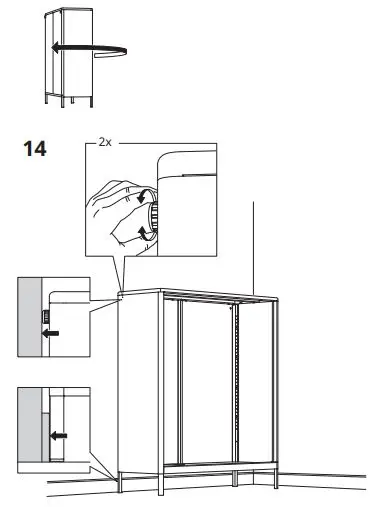 14

2x