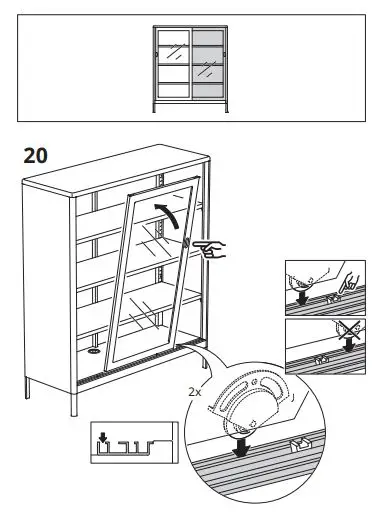 20

2x