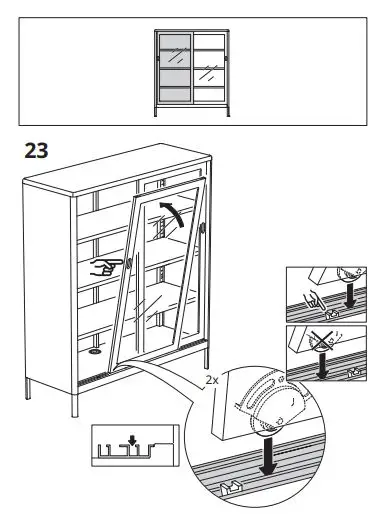 23

2x