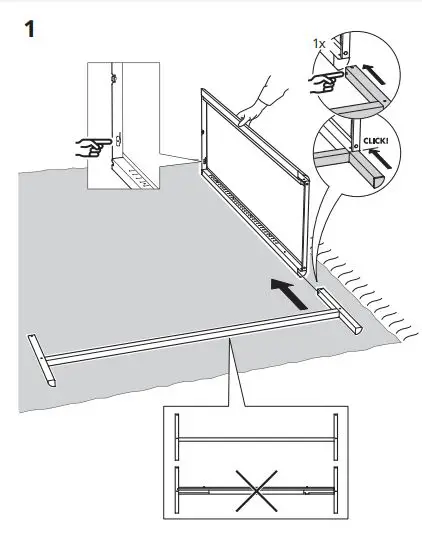 1

1x

CLICK!