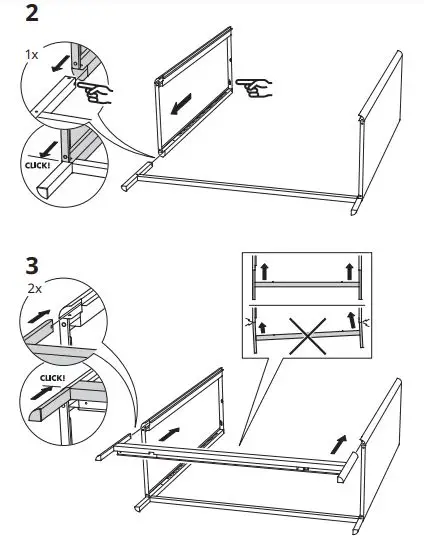 2

1x

CLICK!

3

2x

CLICK!