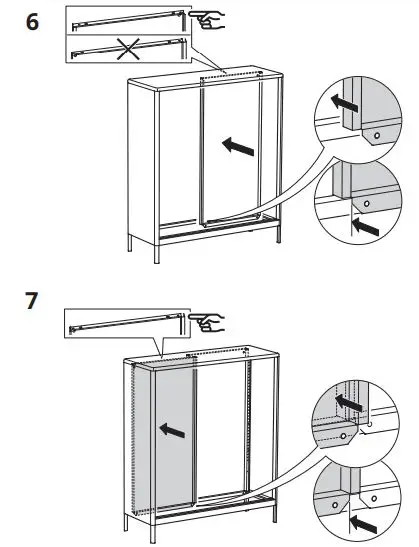 6

7