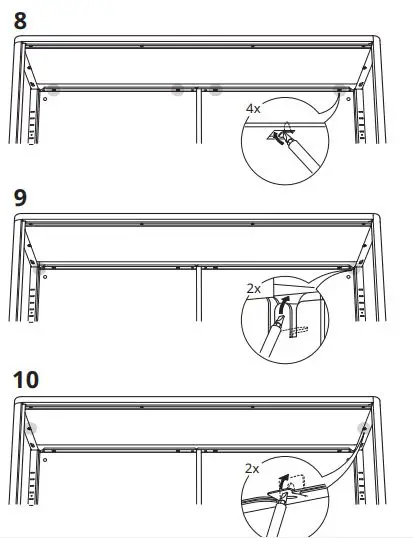 8

4x

9

2x

10

2x