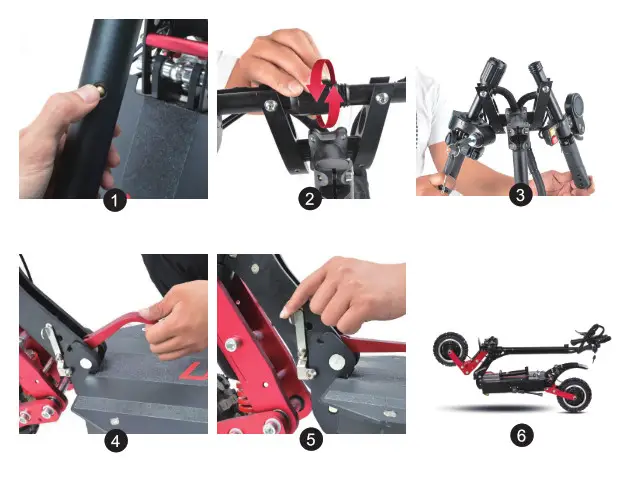 1

2

3

4

5

6