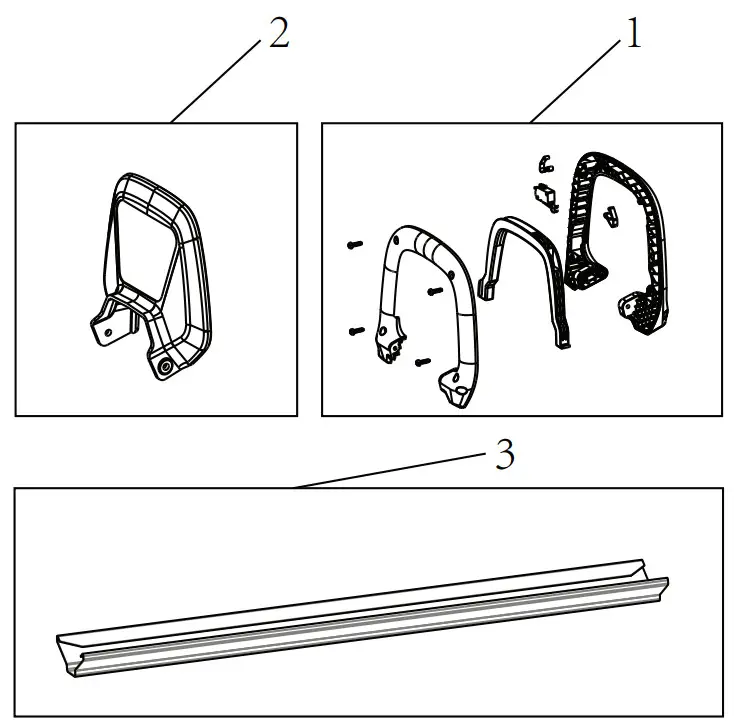 2
1
3