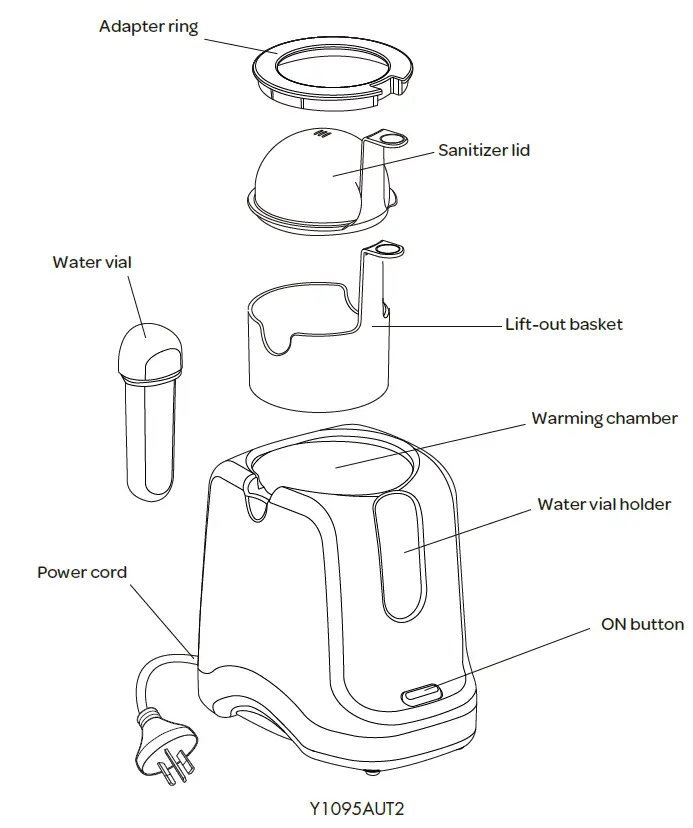 Adapter ring

Sanitizer lid

Water vial

Lift-out basket

Warming chamber

Water vial holder

Power cord

ON button

Y1095AUT2