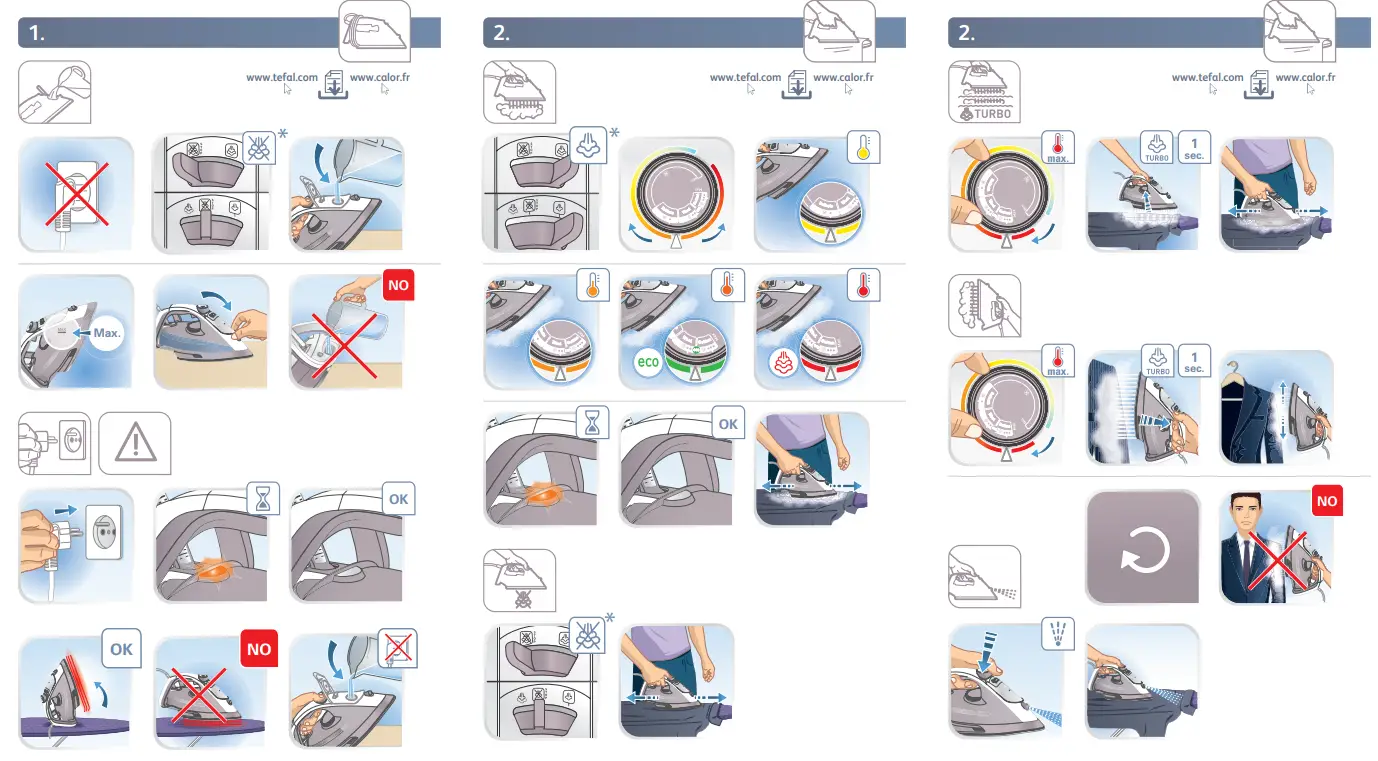 1.

www.tefal.com www.calor.fr

*

Max.

NO

OK

OK

NO

2.

www.tefal.com www.calor.fr

*

eco

OK

*

2.

www.tefal.com www.calor.fr

TURBO

max.

TURBO

1 sec.

max.

TURBO

1 sec.

NO