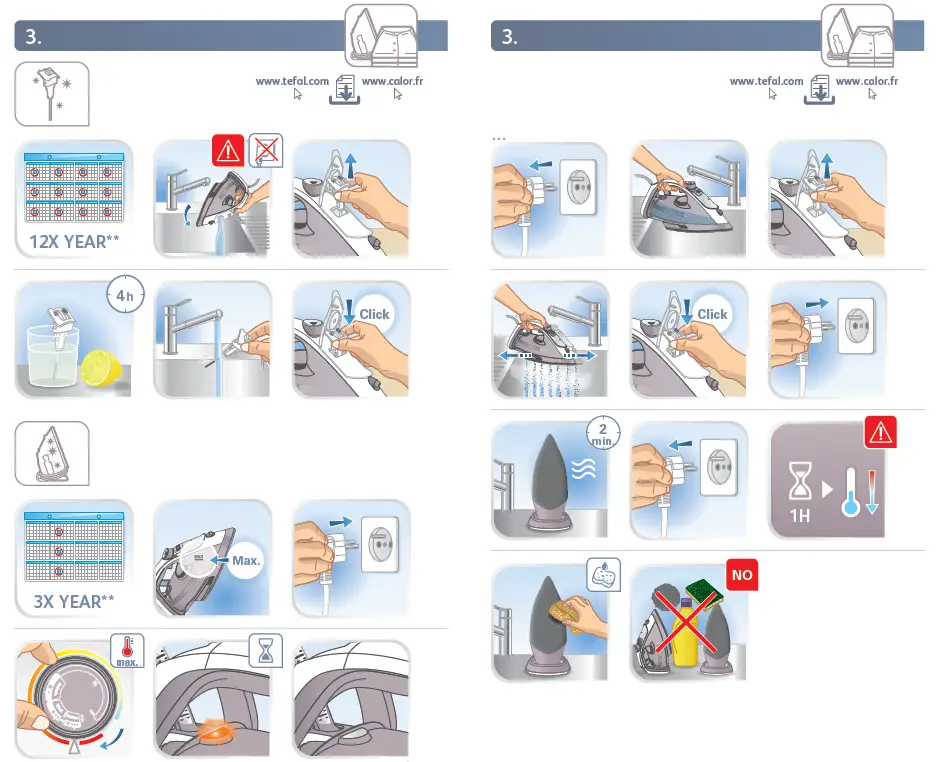 3.

www.tefal.com www.calor.fr

12X YEAR**

4h

Click

3X YEAR**

Max.

max.

3.

www.tefal.com www.calor.fr

...

Click

2 min

1H

NO