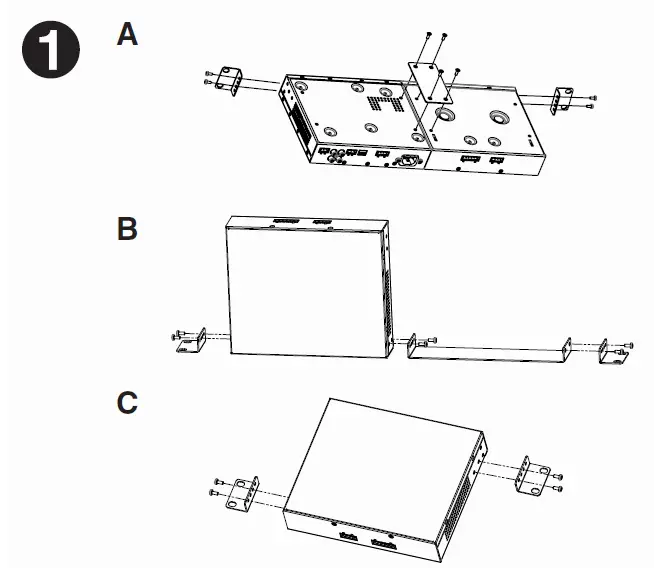 1
A

B

C