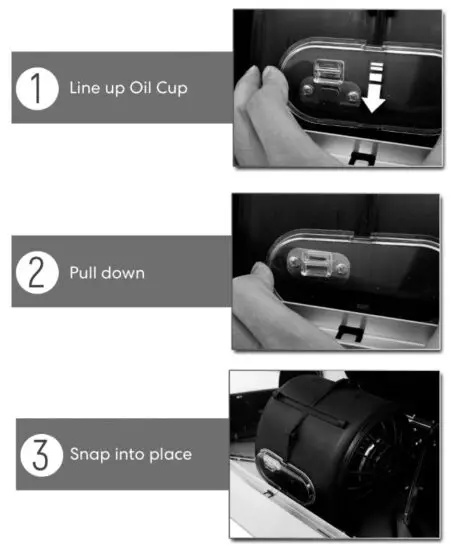 1 Line up Oil Cup

2 Pull down

3 Snap into place