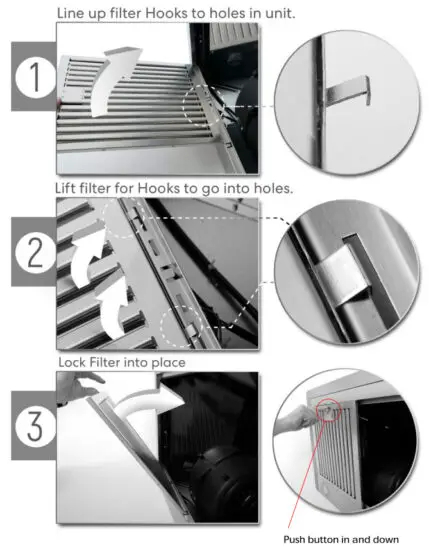 Line up filter Hooks to holes in unit.

1

Lift filter for Hooks to go into holes.

2

Lock Filter into place

3

Push button in and down