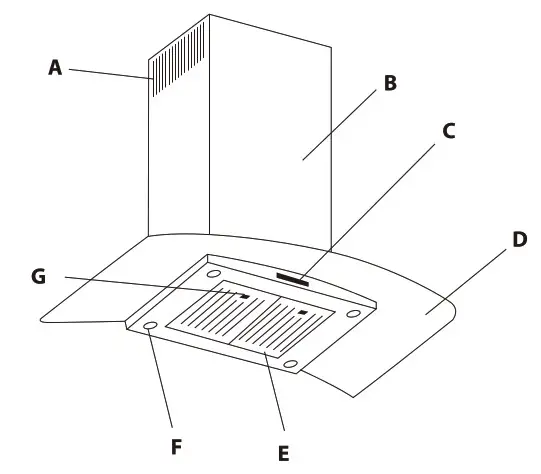 A
B
C
D
G
F
E