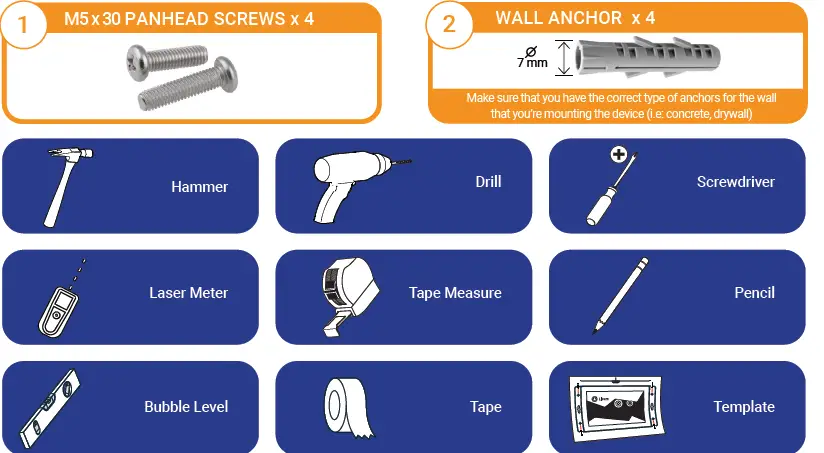 1 M5 x 30 PANHEAD SCREWS x 4

2 WALL ANCHOR x 4

Ø 7 mm

Make sure that you have the correct type of anchors for the wall that you're mounting the device (i.e: concrete, drywall)

Hammer

Drill

Screwdriver

Laser Meter

Tape Measure

Pencil

Bubble Level

Tape

Template