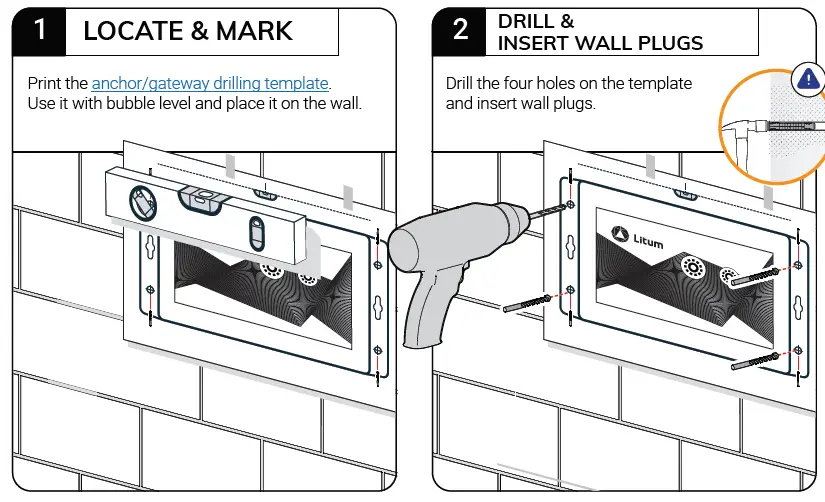 1 LOCATE & MARK

Print the anchor/gateway drilling template. Use it with bubble level and place it on the wall.

2 DRILL & INSERT WALL PLUGS

Drill the four holes on the template and insert wall plugs.

Litum